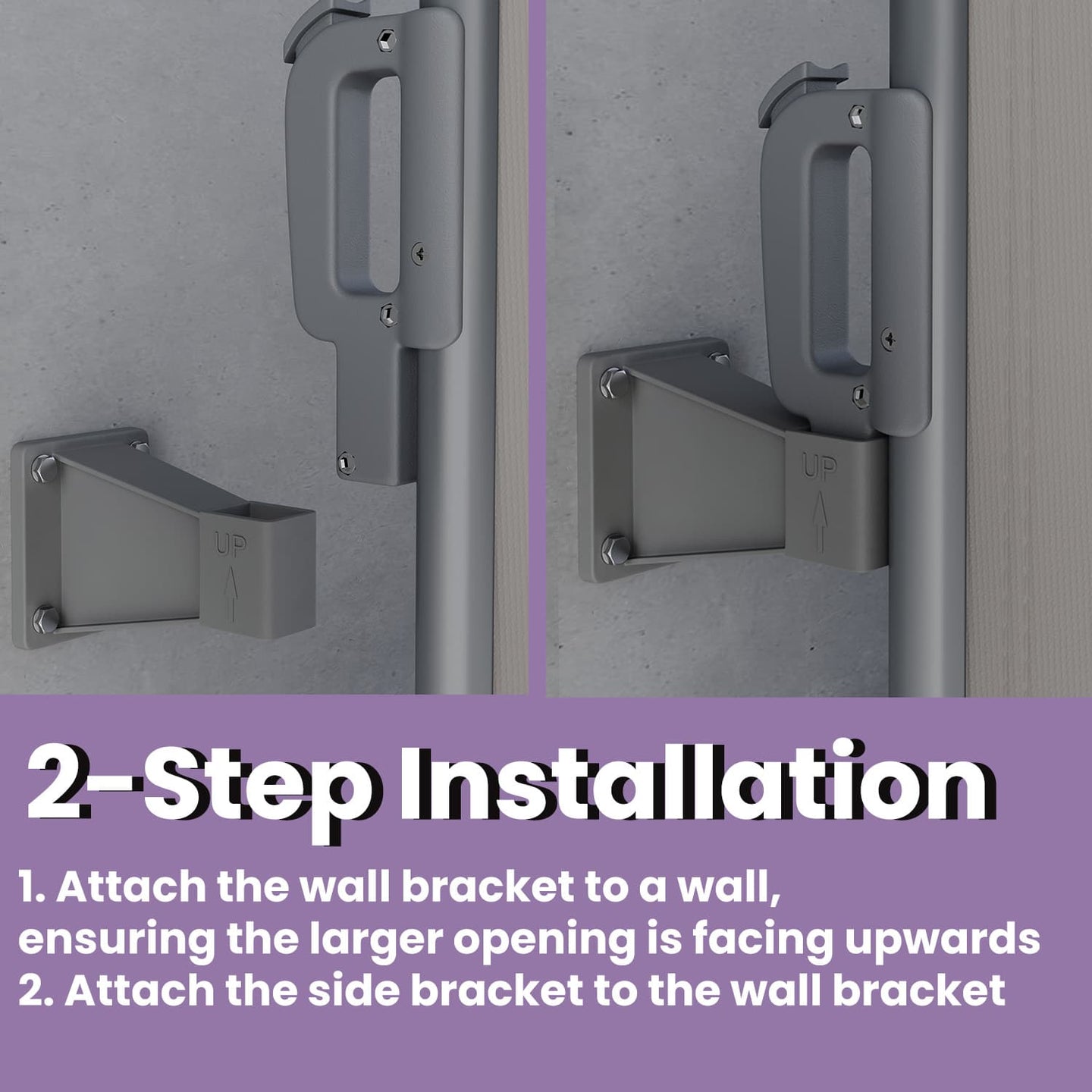 UP

UP

2-Step Installation

1. Attach the wall bracket to a wall, ensuring the larger opening is facing upwards
2. Attach the side bracket to the wall bracket