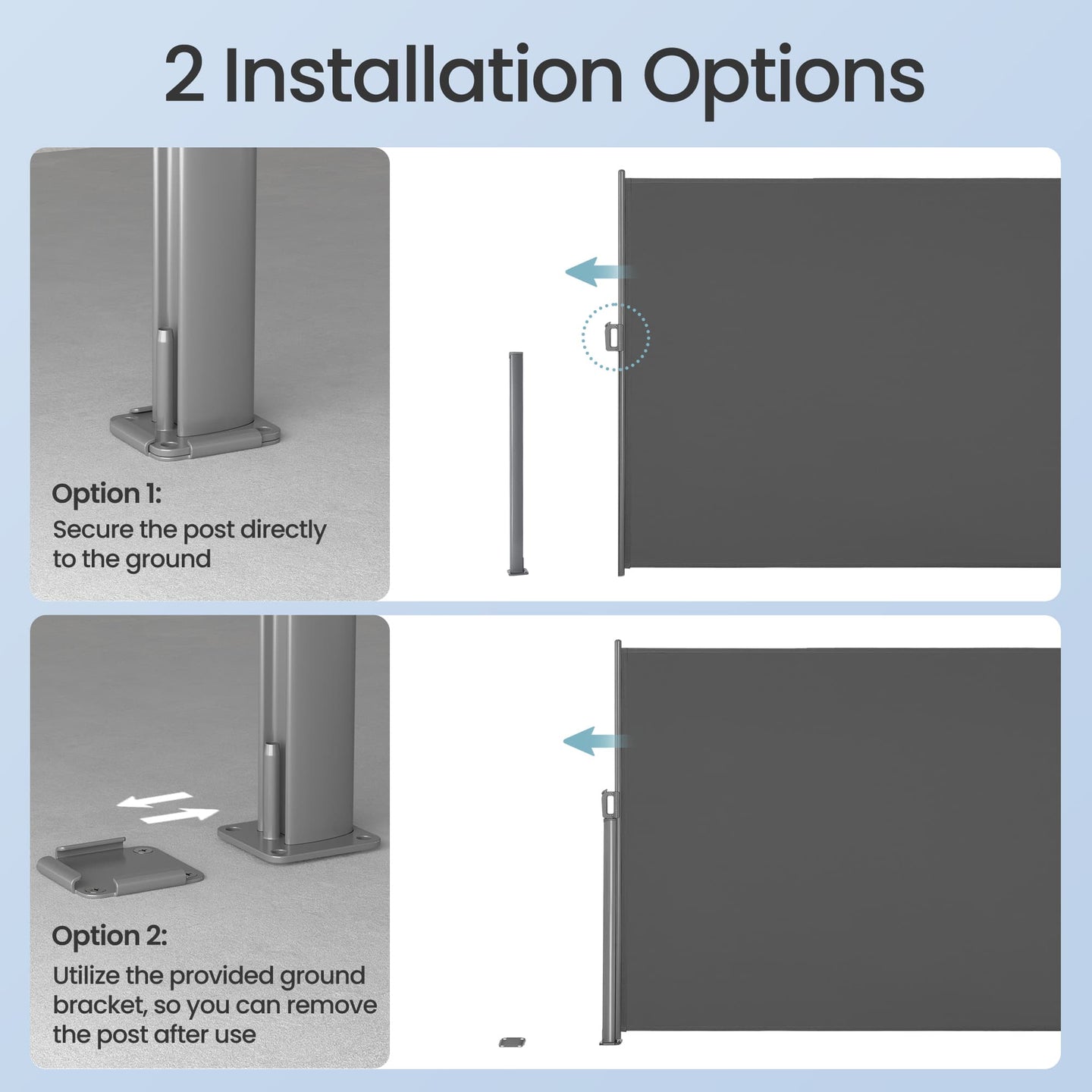 2 Installation Options

Option 1:
Secure the post directly to the ground

Option 2:
Utilize the provided ground bracket, so you can remove the post after use