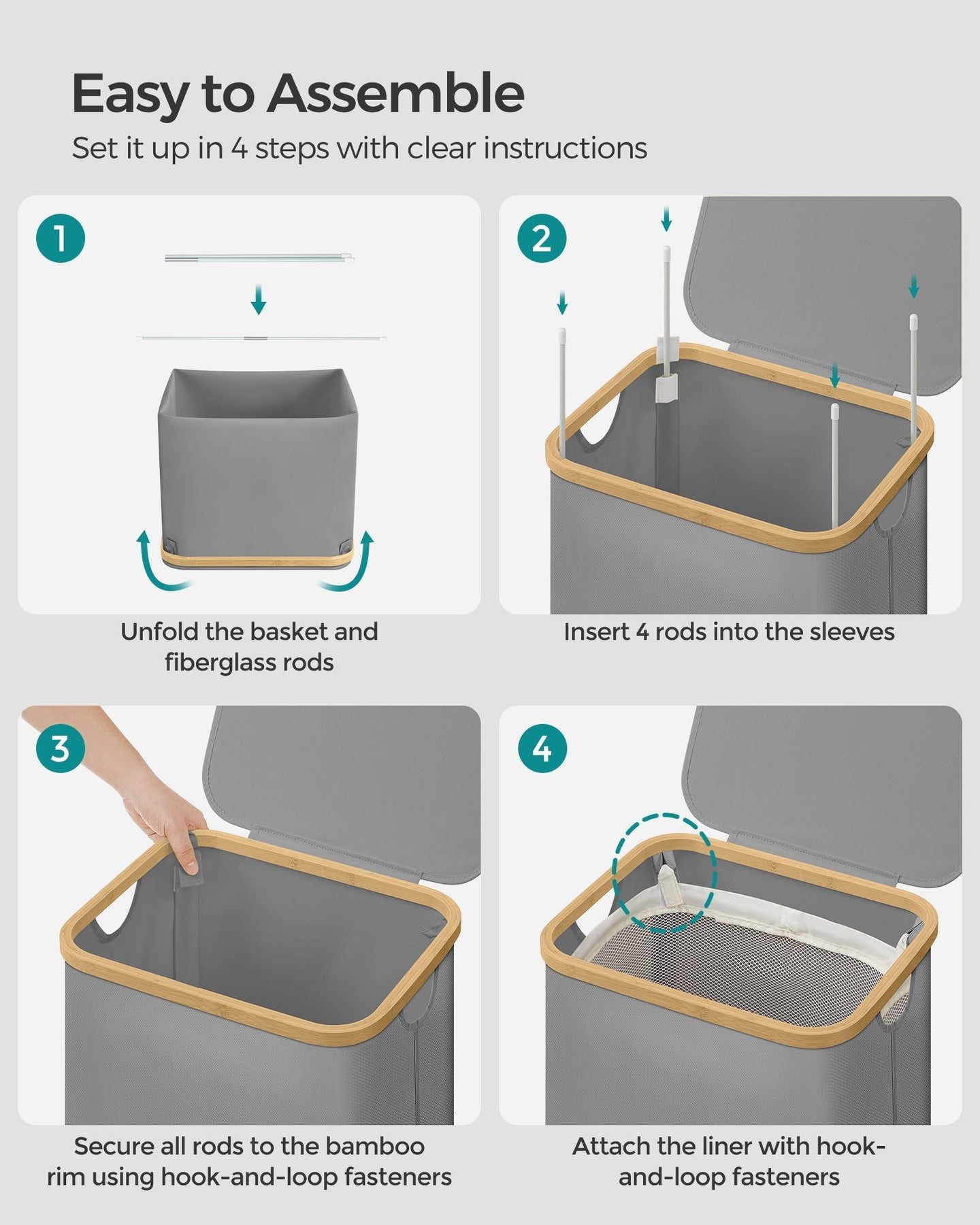 Easy to Assemble
Set it up in 4 steps with clear instructions

1
Unfold the basket and fiberglass rods

2
Insert 4 rods into the sleeves

3
Secure all rods to the bamboo rim using hook-and-loop fasteners

4
Attach the liner with hook-and-loop fasteners