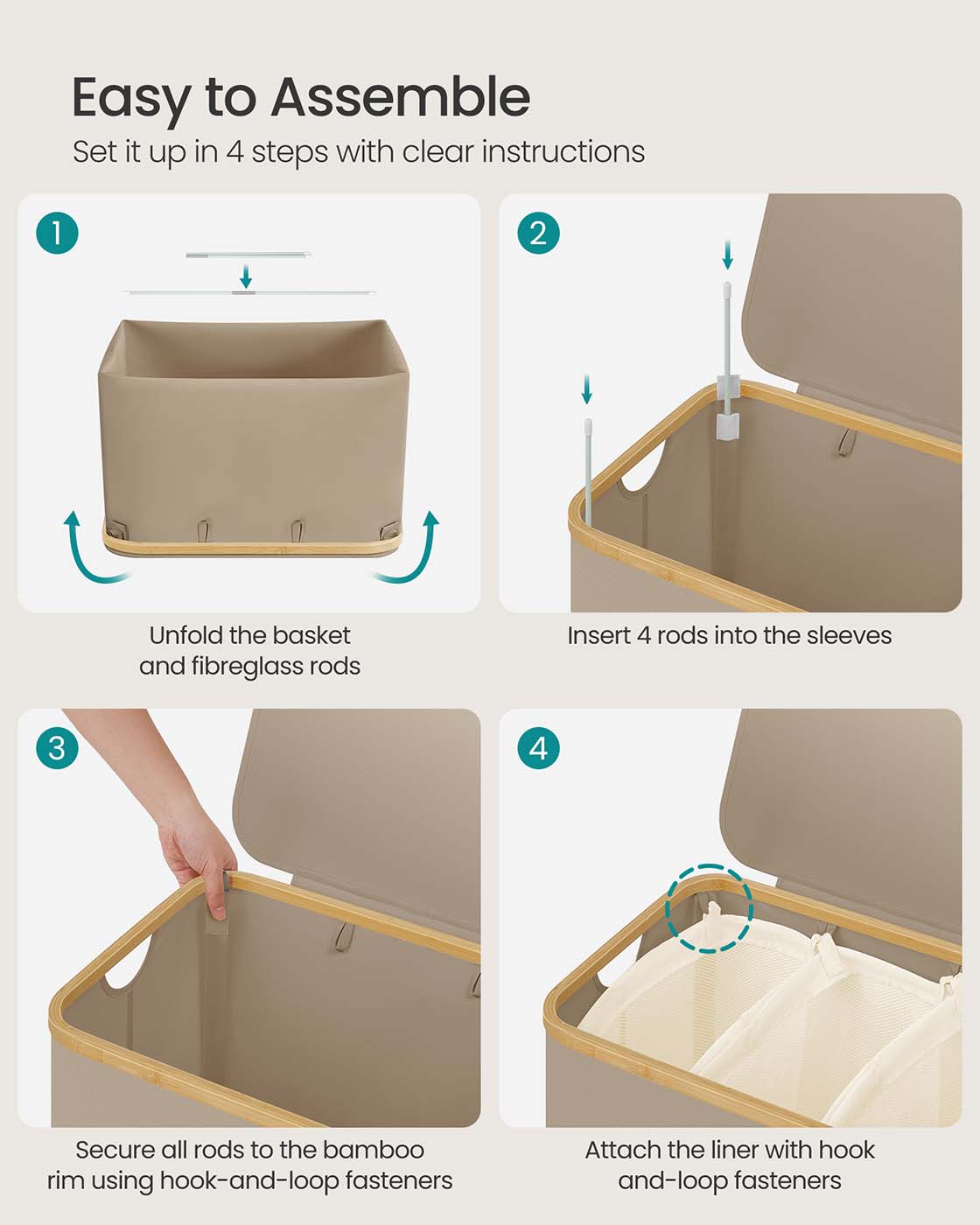 Easy to Assemble
Set it up in 4 steps with clear instructions

1

Unfold the basket and fibreglass rods

2

Insert 4 rods into the sleeves

3

Secure all rods to the bamboo rim using hook-and-loop fasteners

4

Attach the liner with hook and-loop fasteners