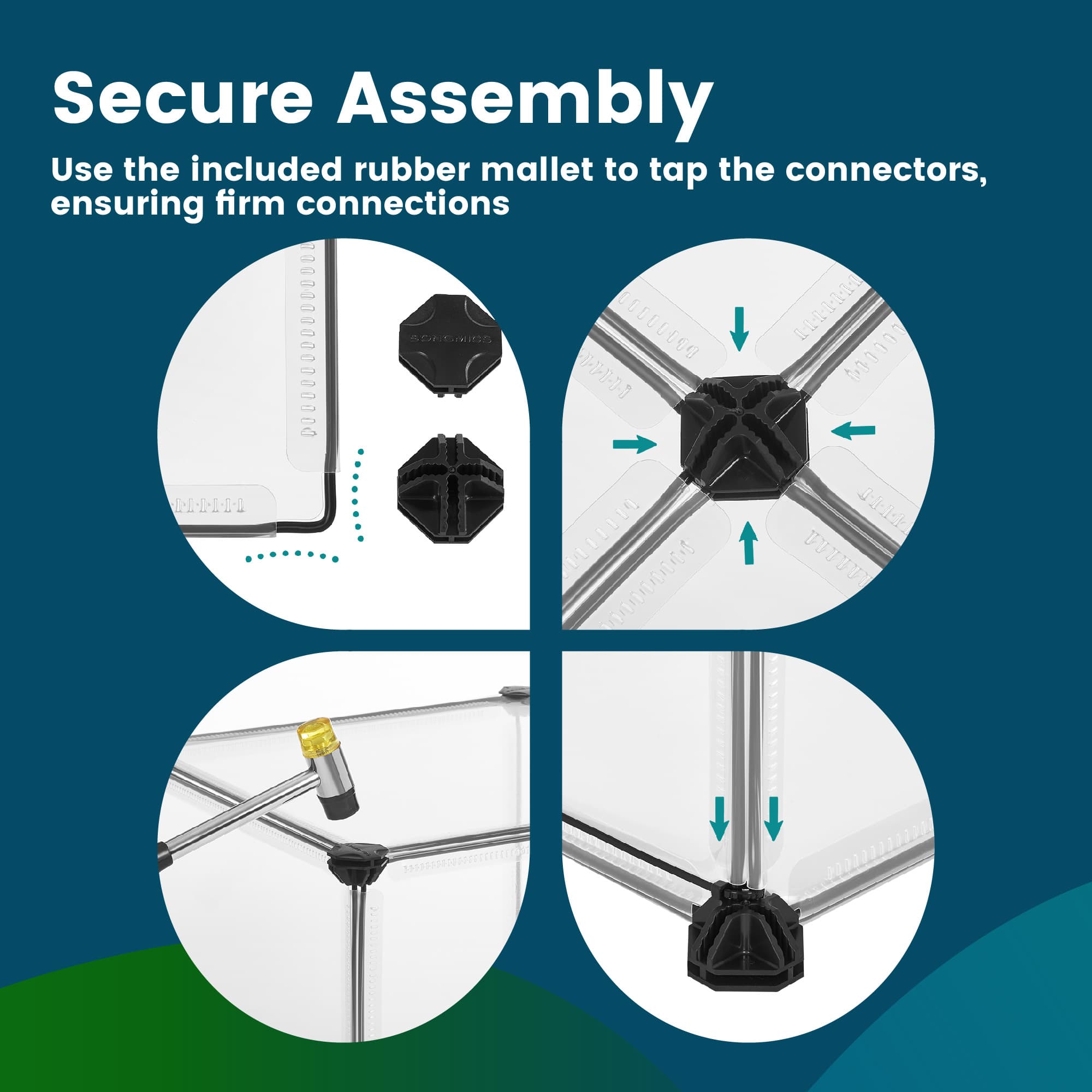 Secure Assembly

Use the included rubber mallet to tap the connectors, ensuring firm connections

SONGMICS