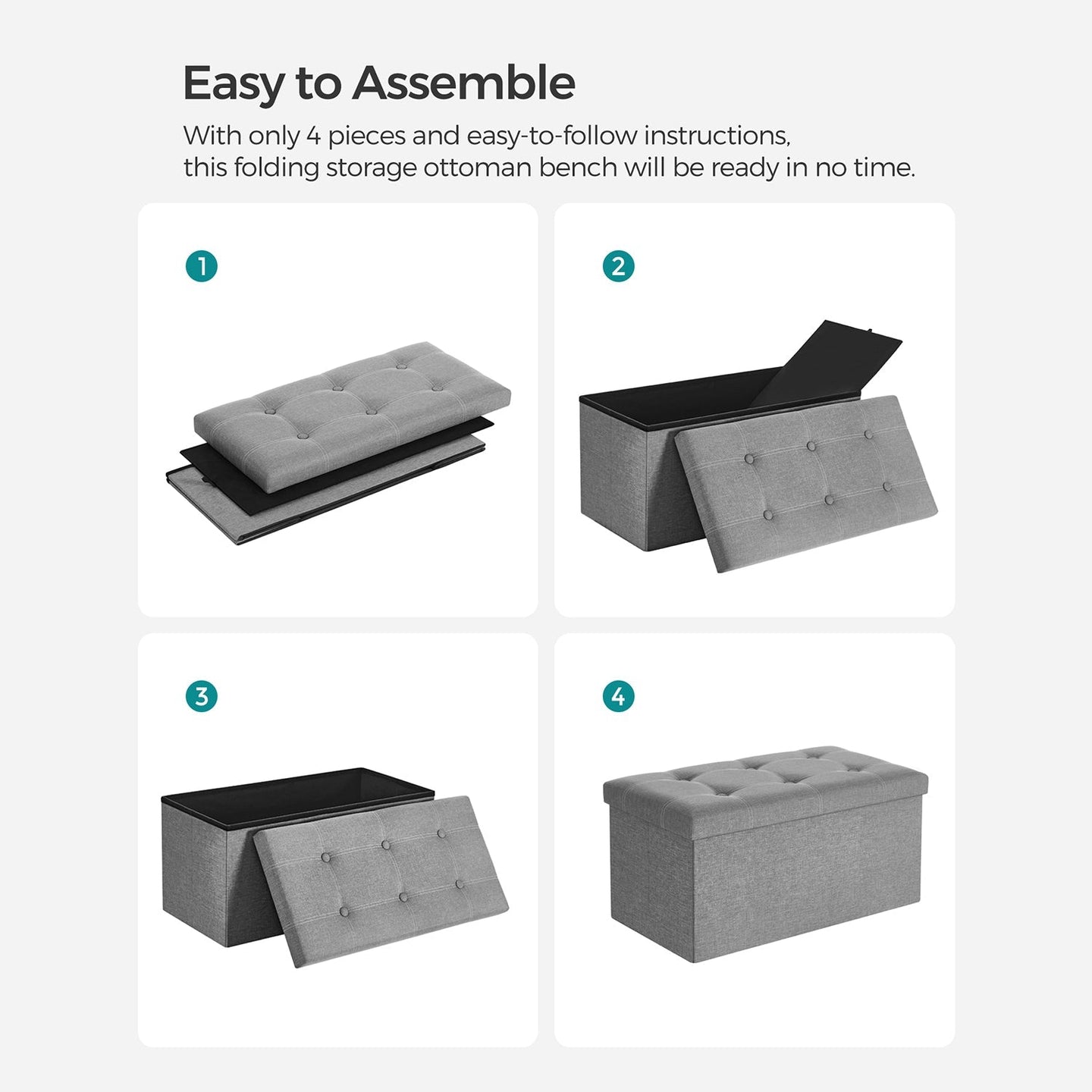 Easy to Assemble

With only 4 pieces and easy-to-follow instructions, this folding storage ottoman bench will be ready in no time.

1

2

3

4