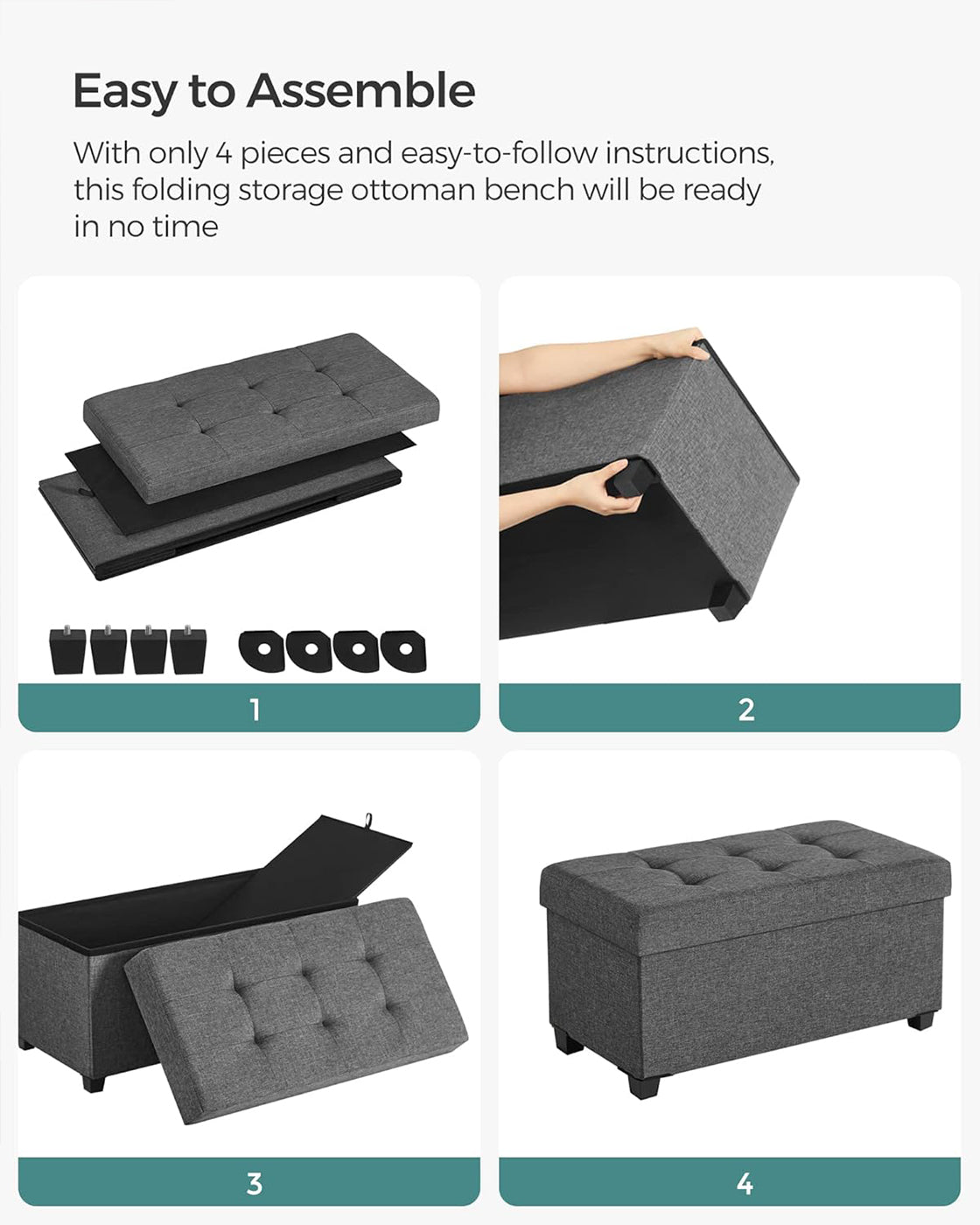 Easy to Assemble

With only 4 pieces and easy-to-follow instructions, this folding storage ottoman bench will be ready in no time

1

2

3

4