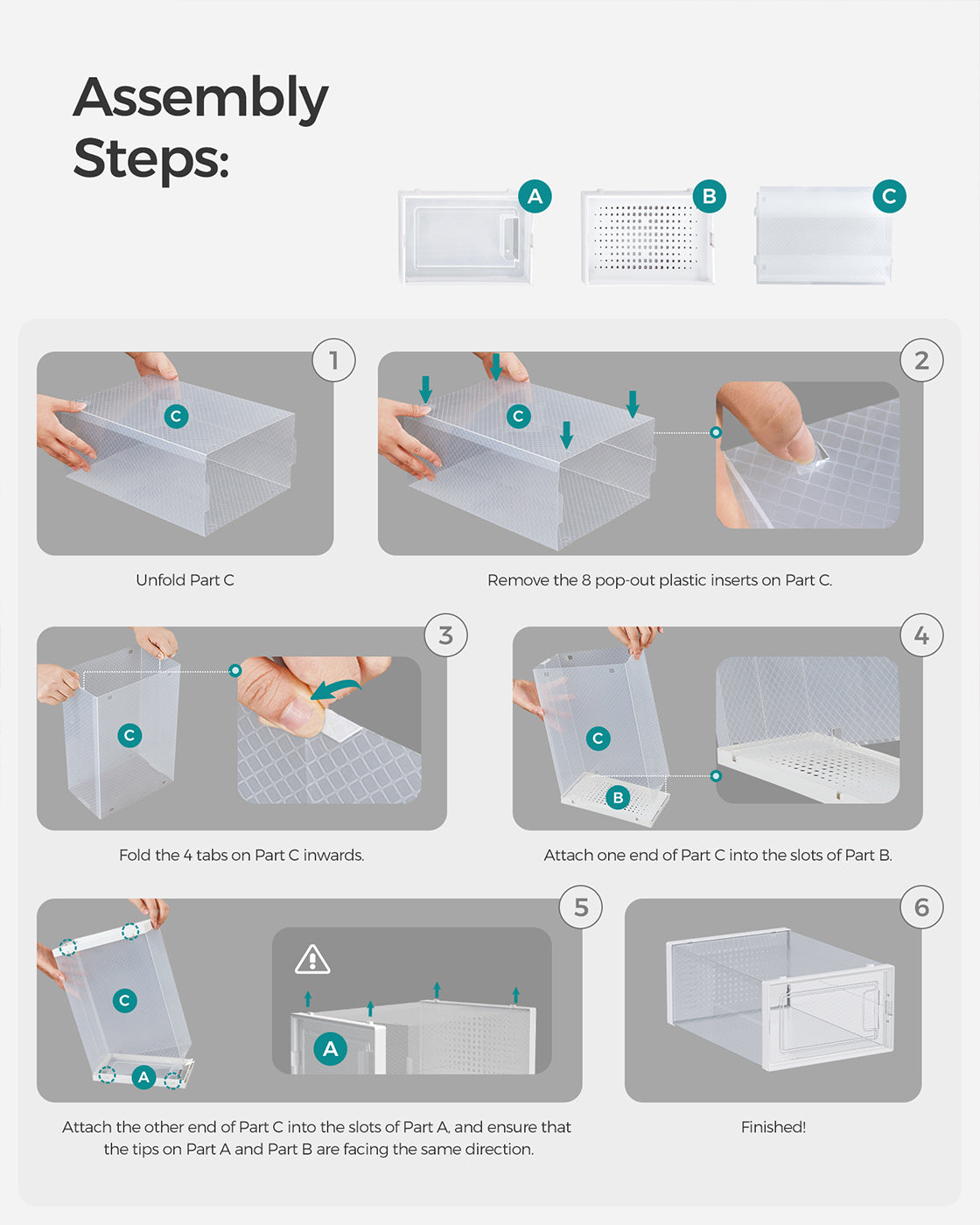 Assembly Steps:

A

B

C

1

C

Unfold Part C

2

C

Remove the 8 pop-out plastic inserts on Part C.

3

C

Fold the 4 tabs on Part C inwards.

4

C

B

Attach one end of Part C into the slots of Part B.

5

C

A

A

Attach the other end of Part C into the slots of Part A, and ensure that the tips on Part A and Part B are facing the same direction.

6

Finished!