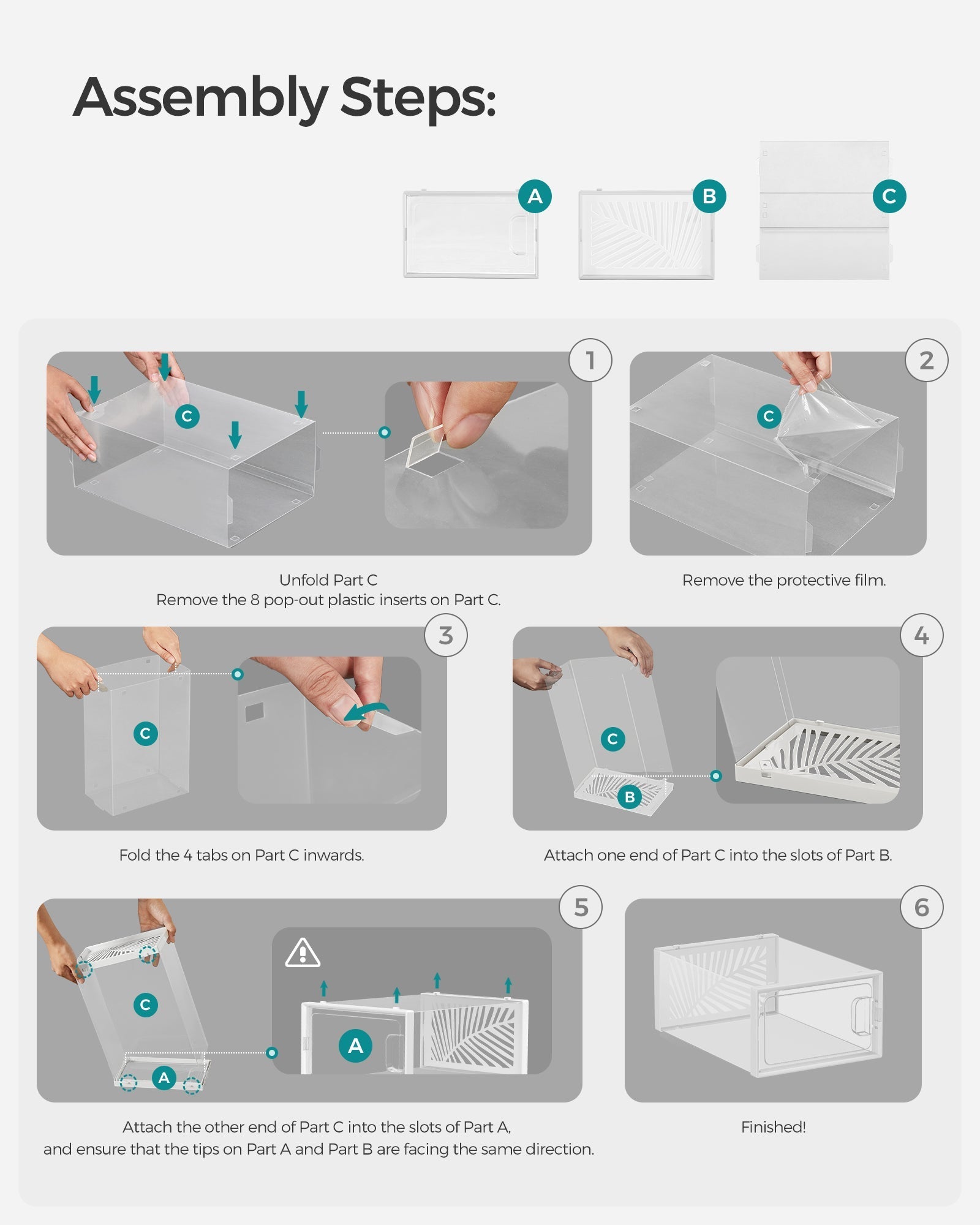 Assembly Steps:

A B C

1

C

Unfold Part C
Remove the 8 pop-out plastic inserts on Part C.

2

C

Remove the protective film.

3

C

Fold the 4 tabs on Part C inwards.

4

C

B

Attach one end of Part C into the slots of Part B.

5

C

A

A

Attach the other end of Part C into the slots of Part A, and ensure that the tips on Part A and Part B are facing the same direction.

6

Finished!