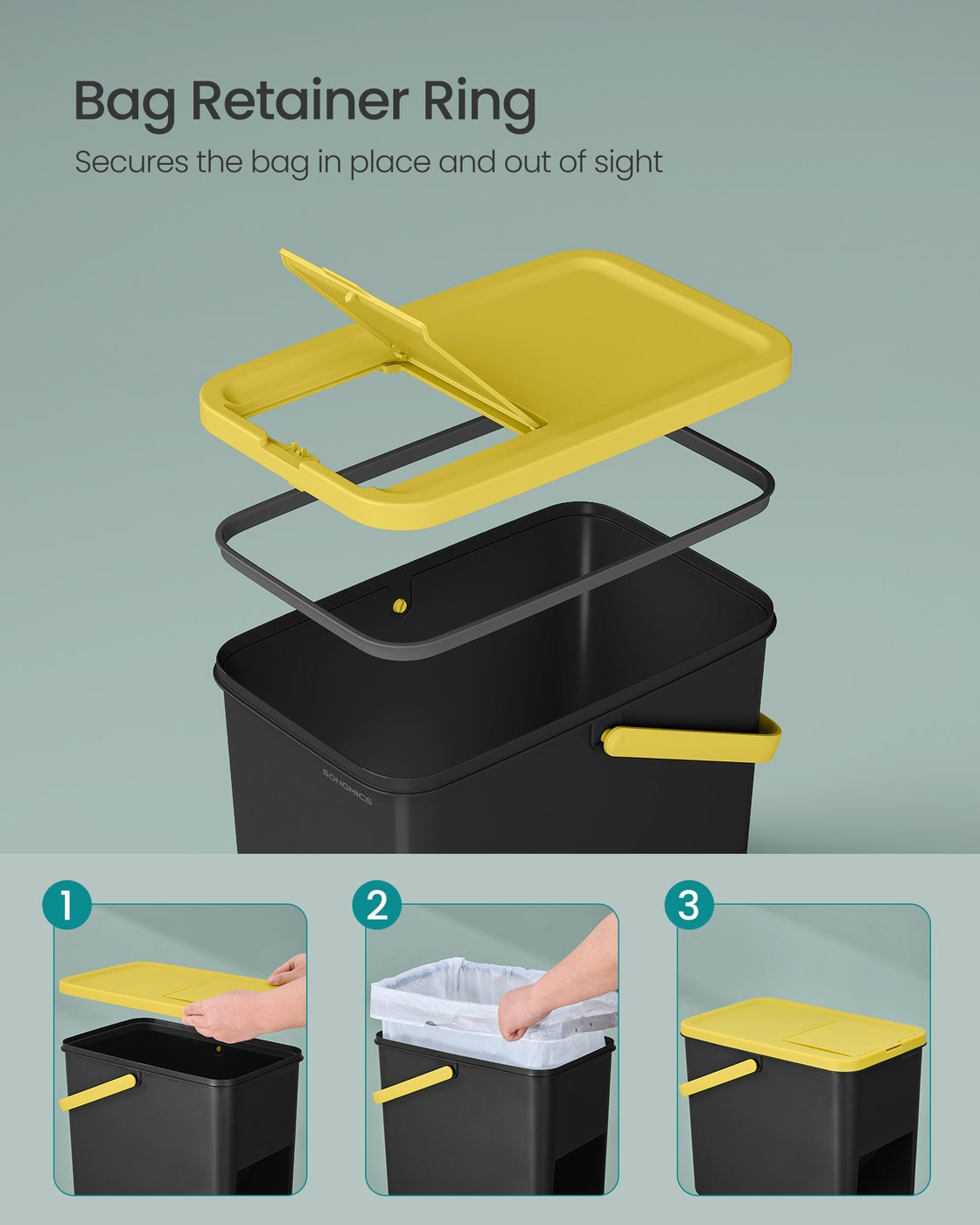 Bag Retainer Ring

Secures the bag in place and out of sight

SONGMICS

1

2

3