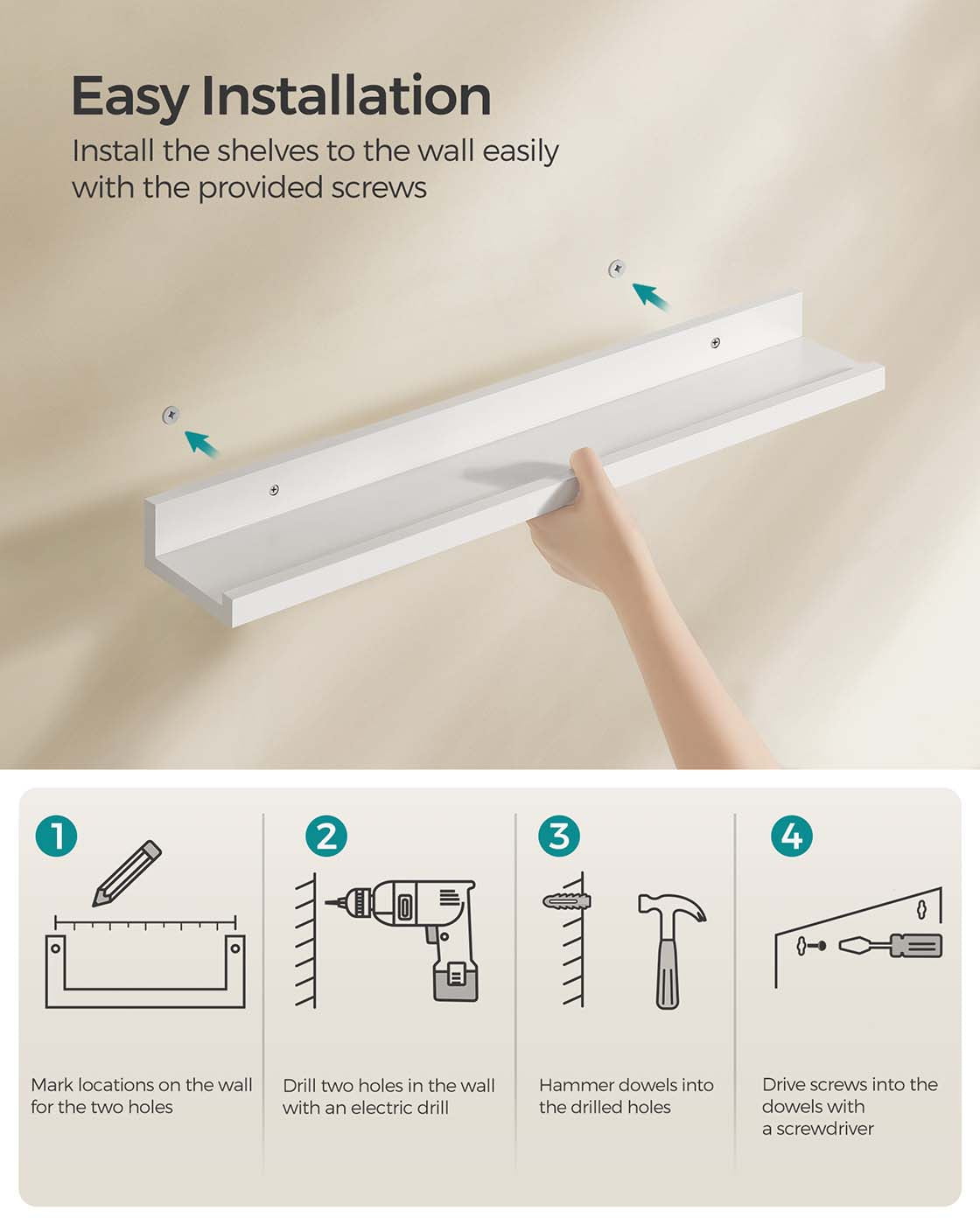 Easy Installation
Install the shelves to the wall easily with the provided screws

1

Mark locations on the wall for the two holes

2

Drill two holes in the wall with an electric drill

3

Hammer dowels into the drilled holes

4

Drive screws into the dowels with a screwdriver