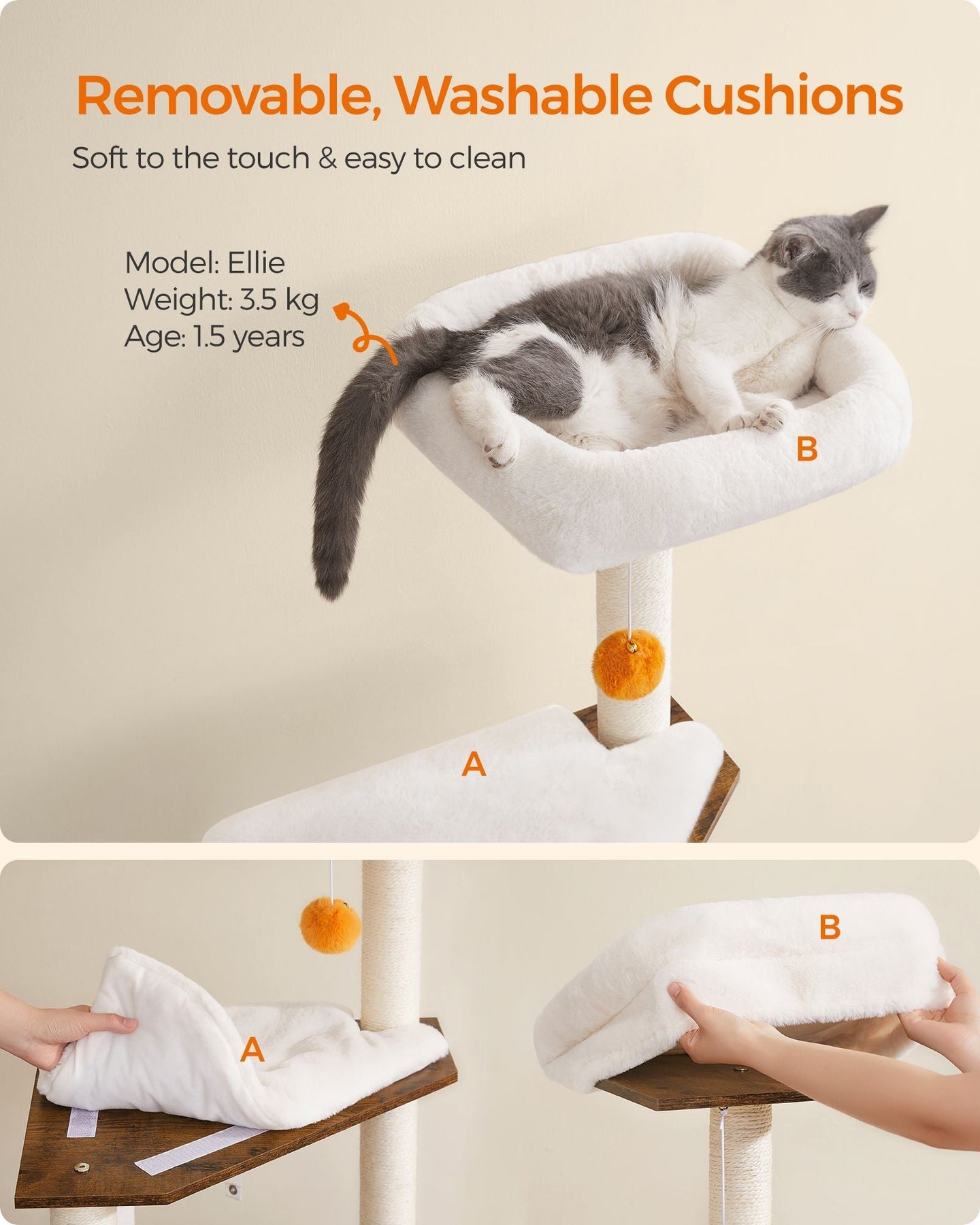 Removable, Washable Cushions

Soft to the touch & easy to clean

Model: Ellie
Weight: 3.5 kg
Age: 1.5 years

B

A

A

B