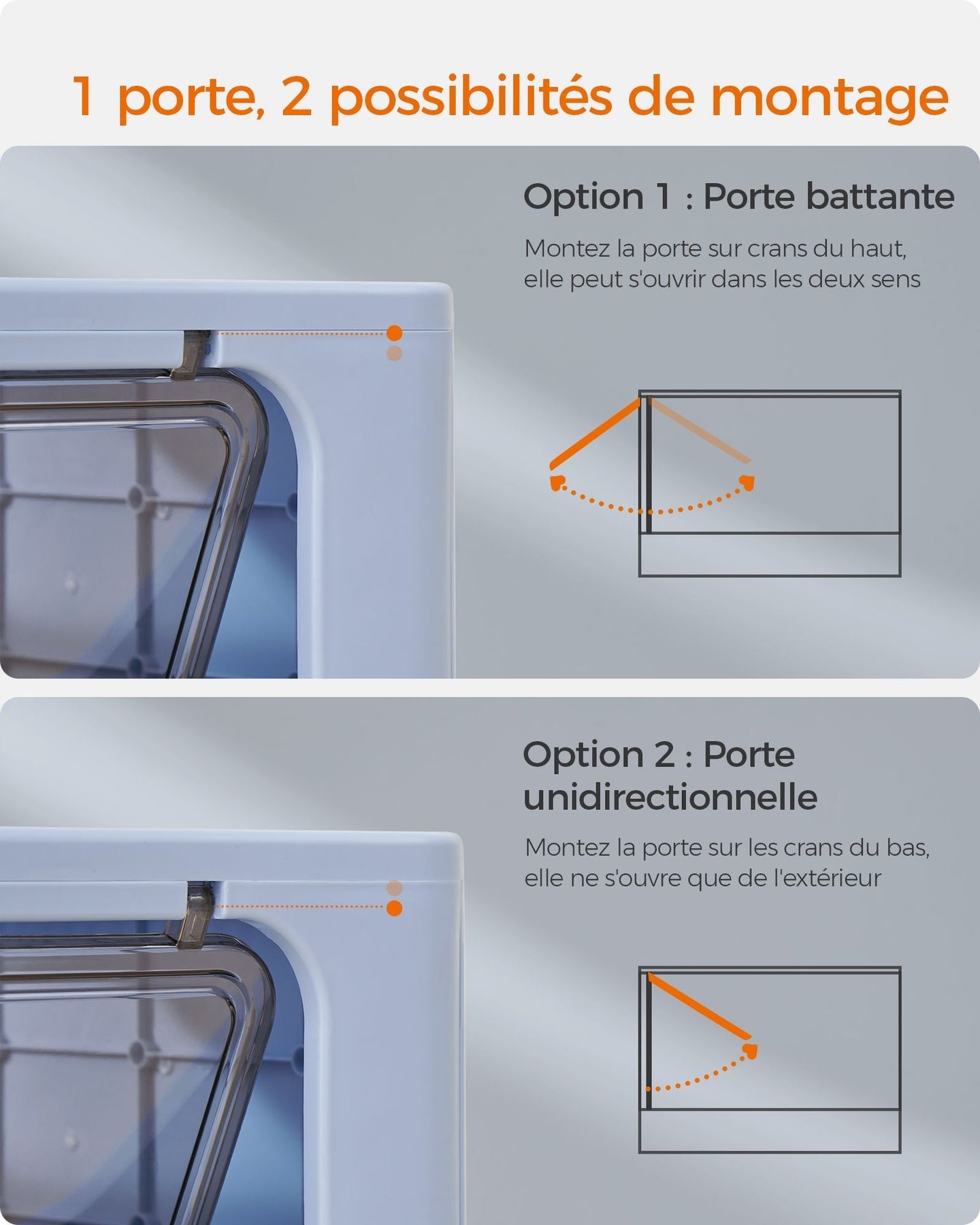 1 porte, 2 possibilités de montage

Option 1 : Porte battante

Montez la porte sur crans du haut, elle peut s'ouvrir dans les deux sens

Option 2 : Porte unidirectionnelle

Montez la porte sur les crans du bas, elle ne s'ouvre que de l'extérieur