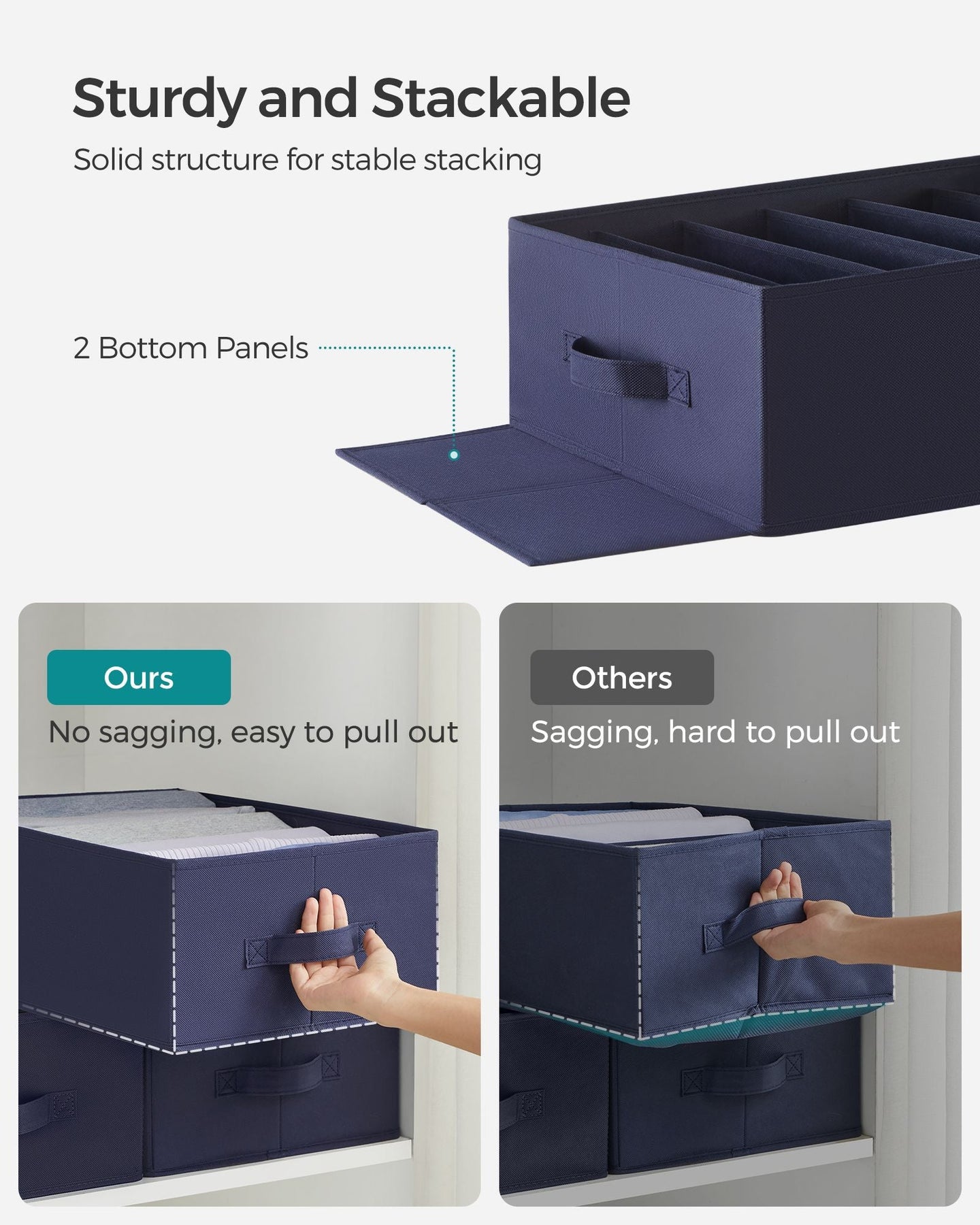 Sturdy and Stackable

Solid structure for stable stacking

2 Bottom Panels

Ours

No sagging, easy to pull out

Others

Sagging, hard to pull out