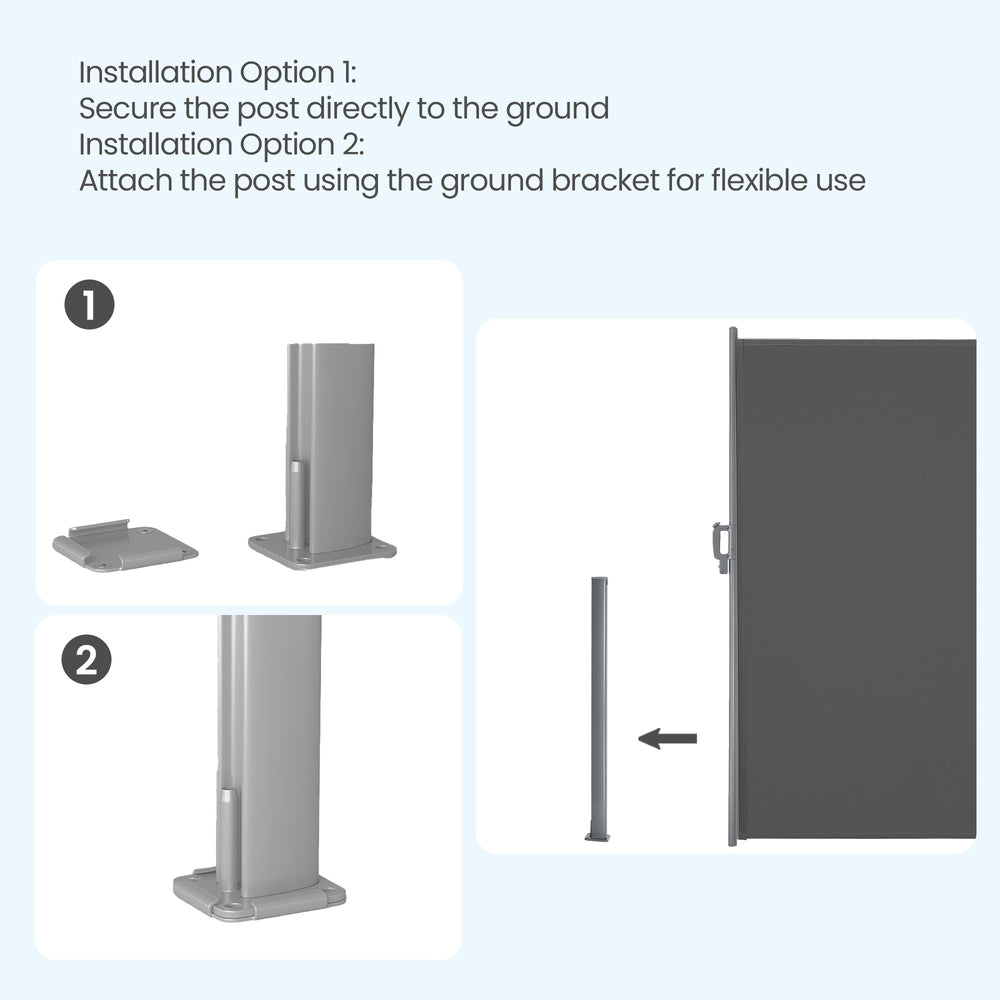 Installation Option 1:
Secure the post directly to the ground
Installation Option 2:
Attach the post using the ground bracket for flexible use

1

2