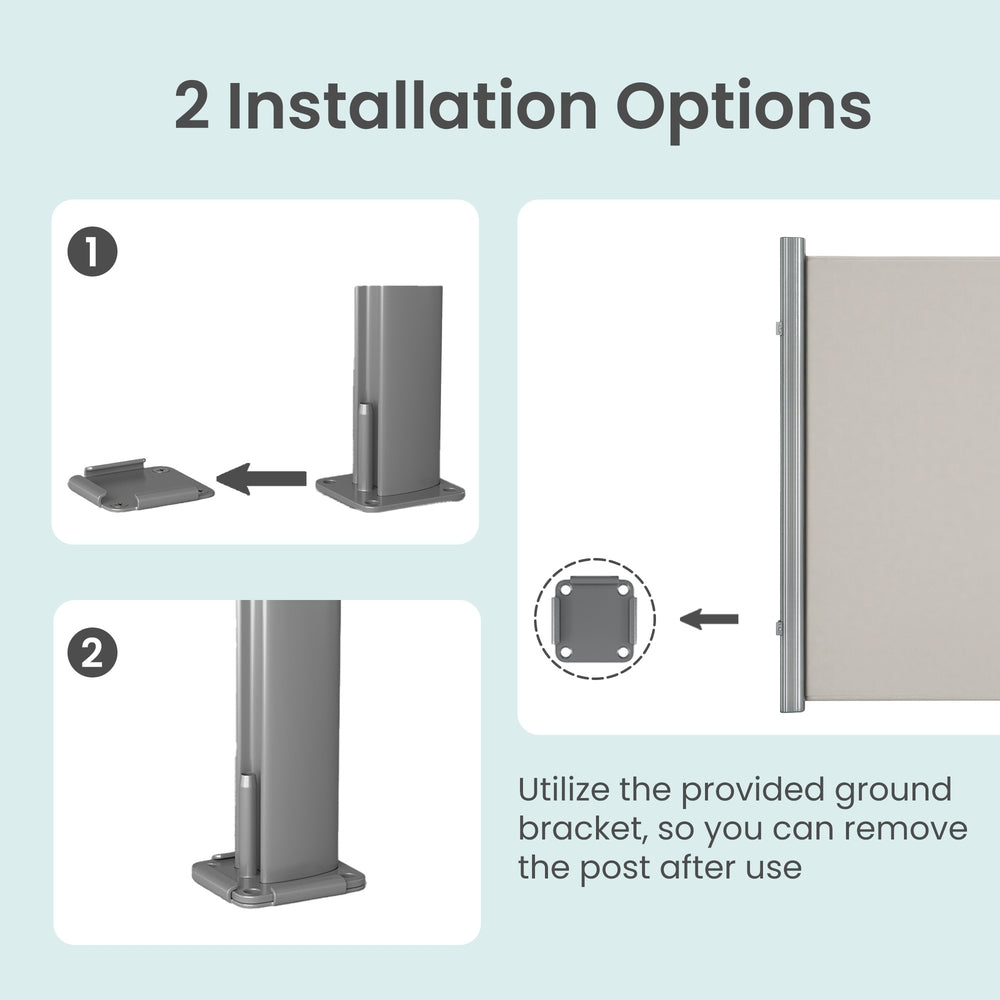 2 Installation Options

1

2

Utilize the provided ground bracket, so you can remove the post after use