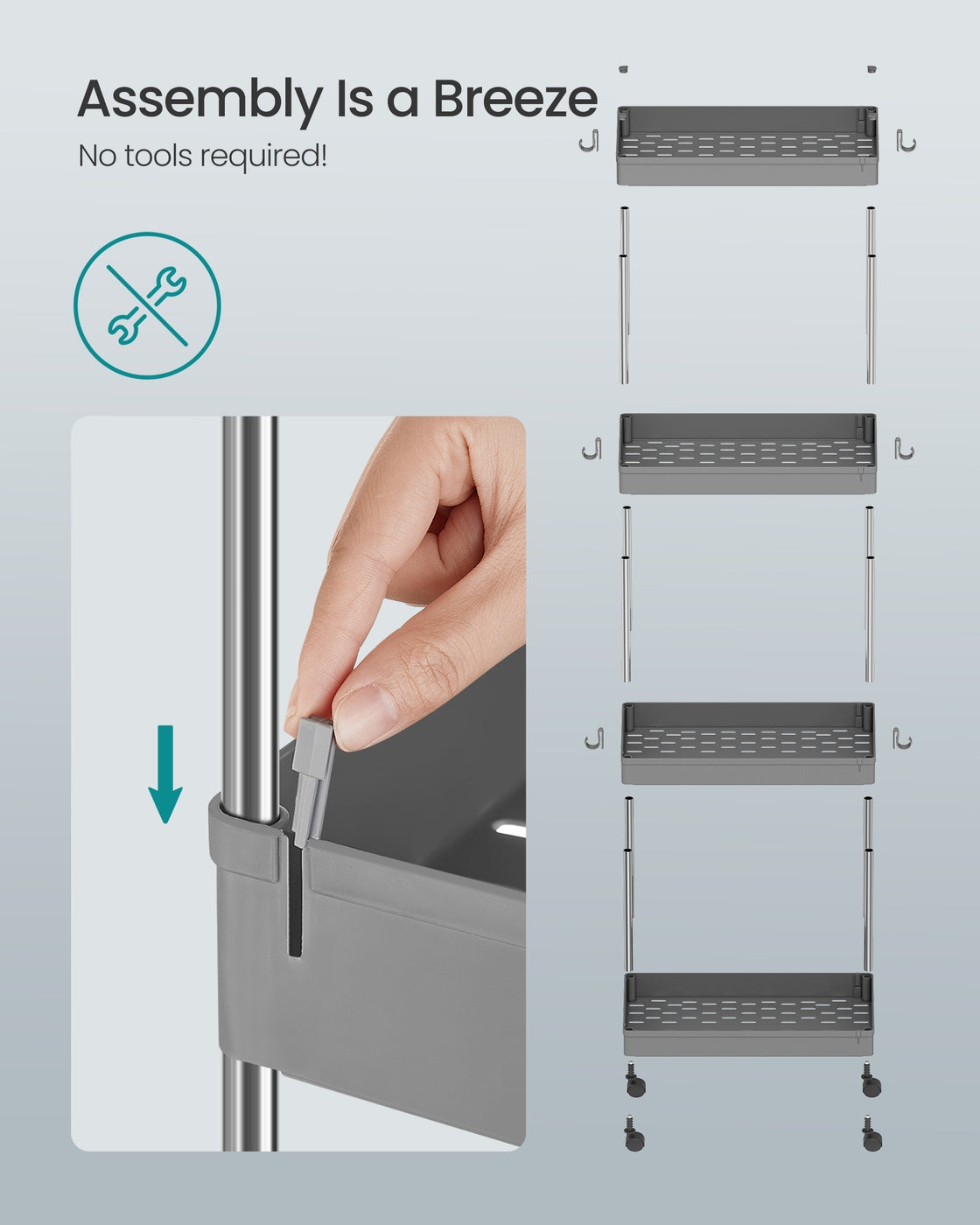 Assembly Is a Breeze
No tools required!