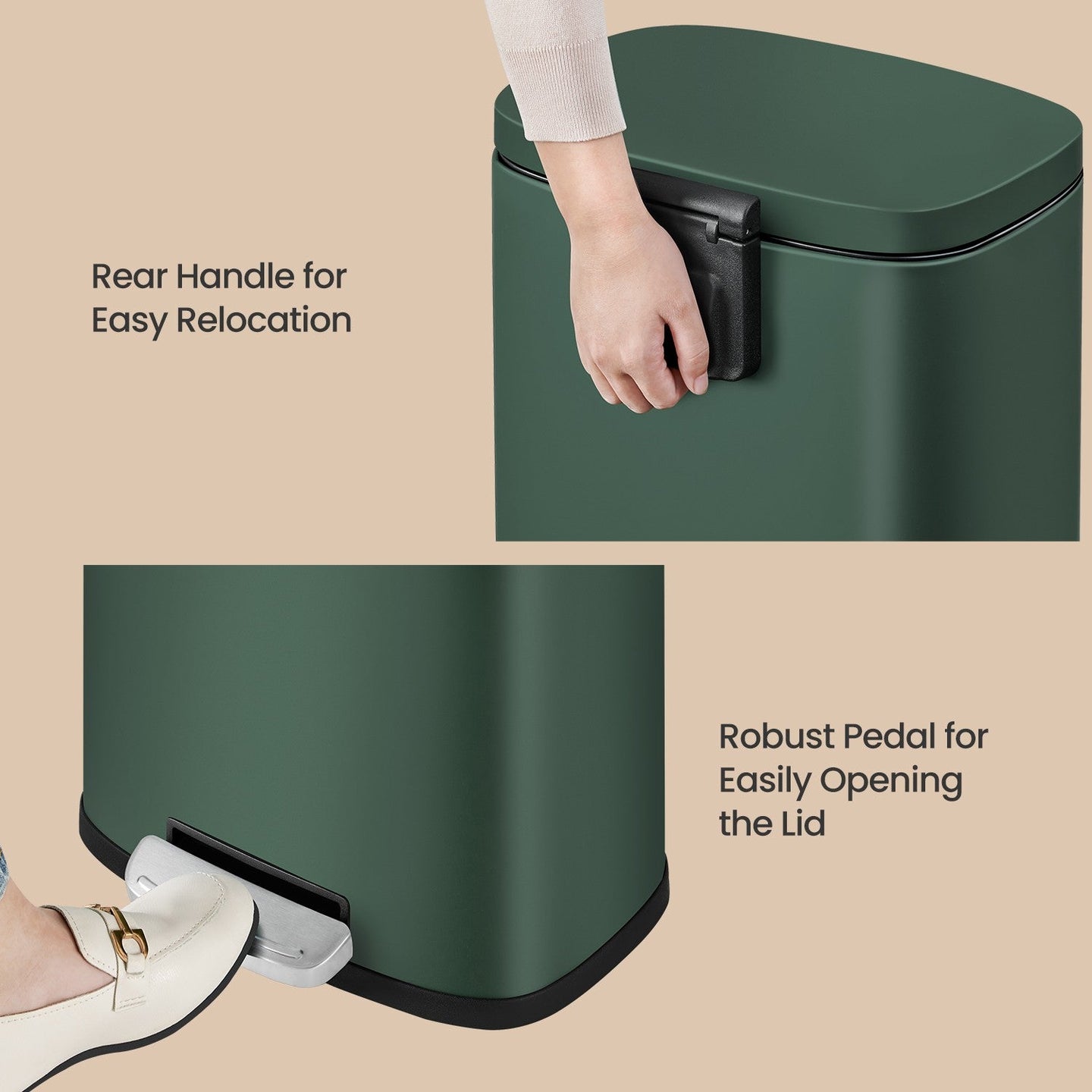 Rear Handle for Easy Relocation

Robust Pedal for Easily Opening the Lid