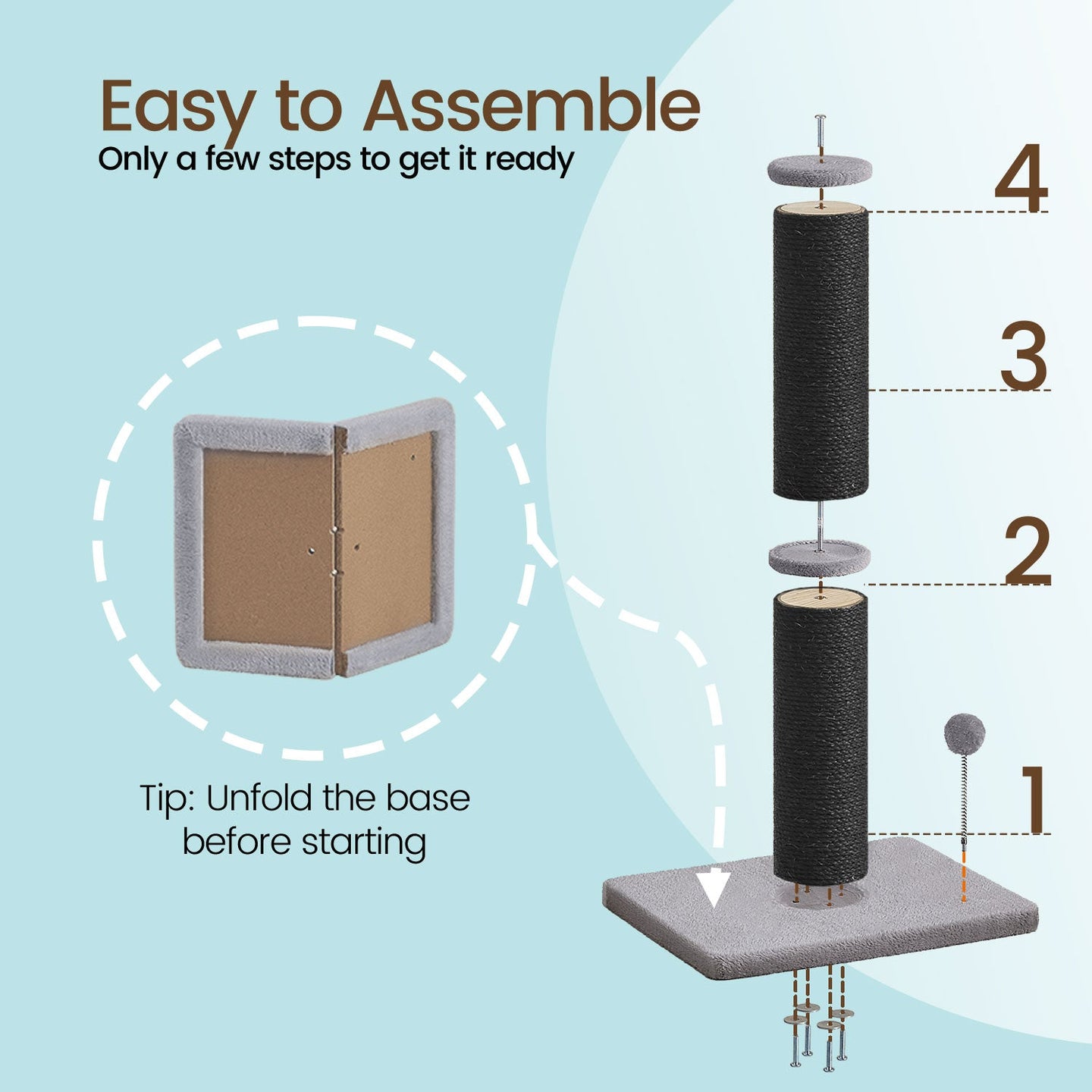 Easy to Assemble
Only a few steps to get it ready

4
3
2
1

Tip: Unfold the base before starting