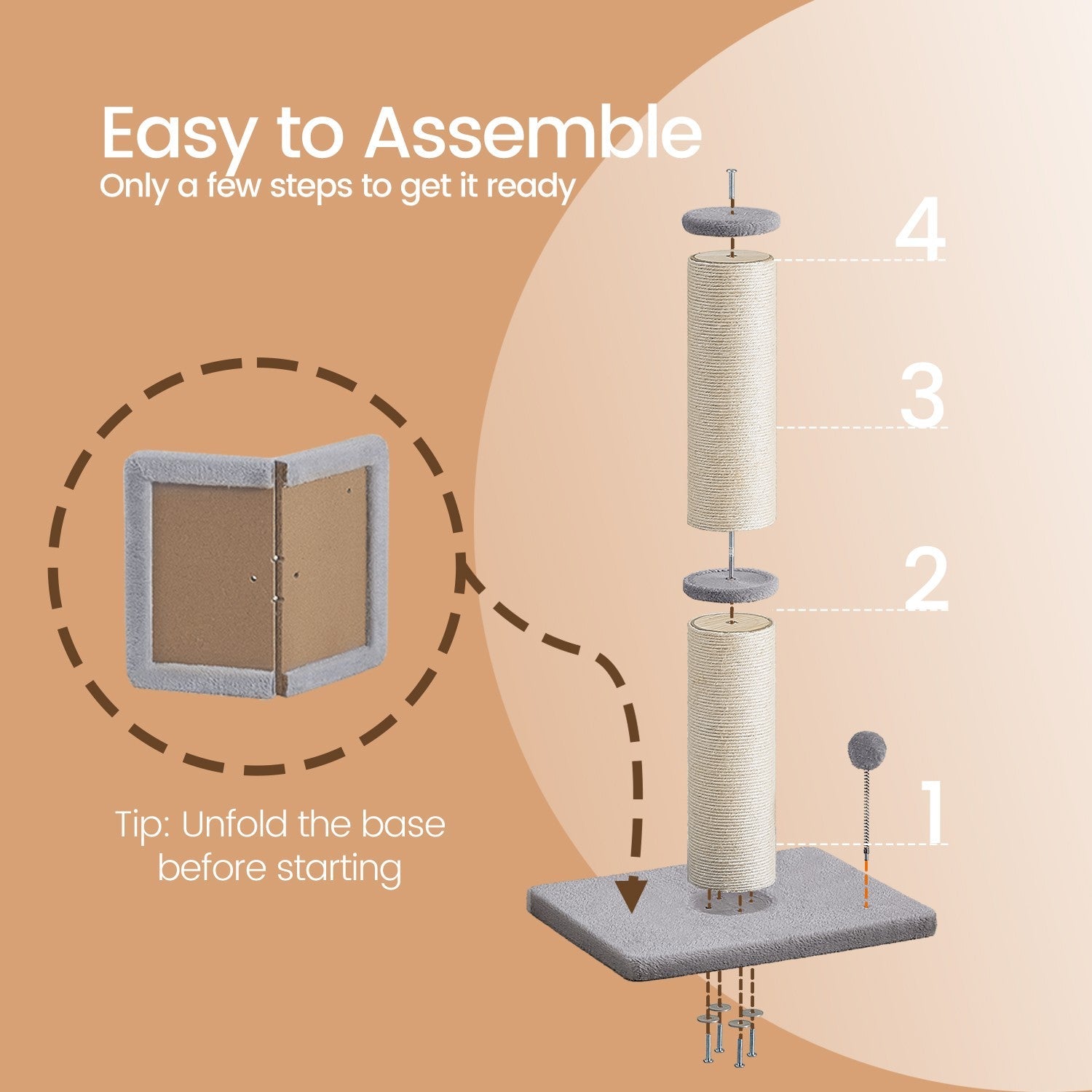 Easy to Assemble
Only a few steps to get it ready

4

3

2

1

Tip: Unfold the base before starting